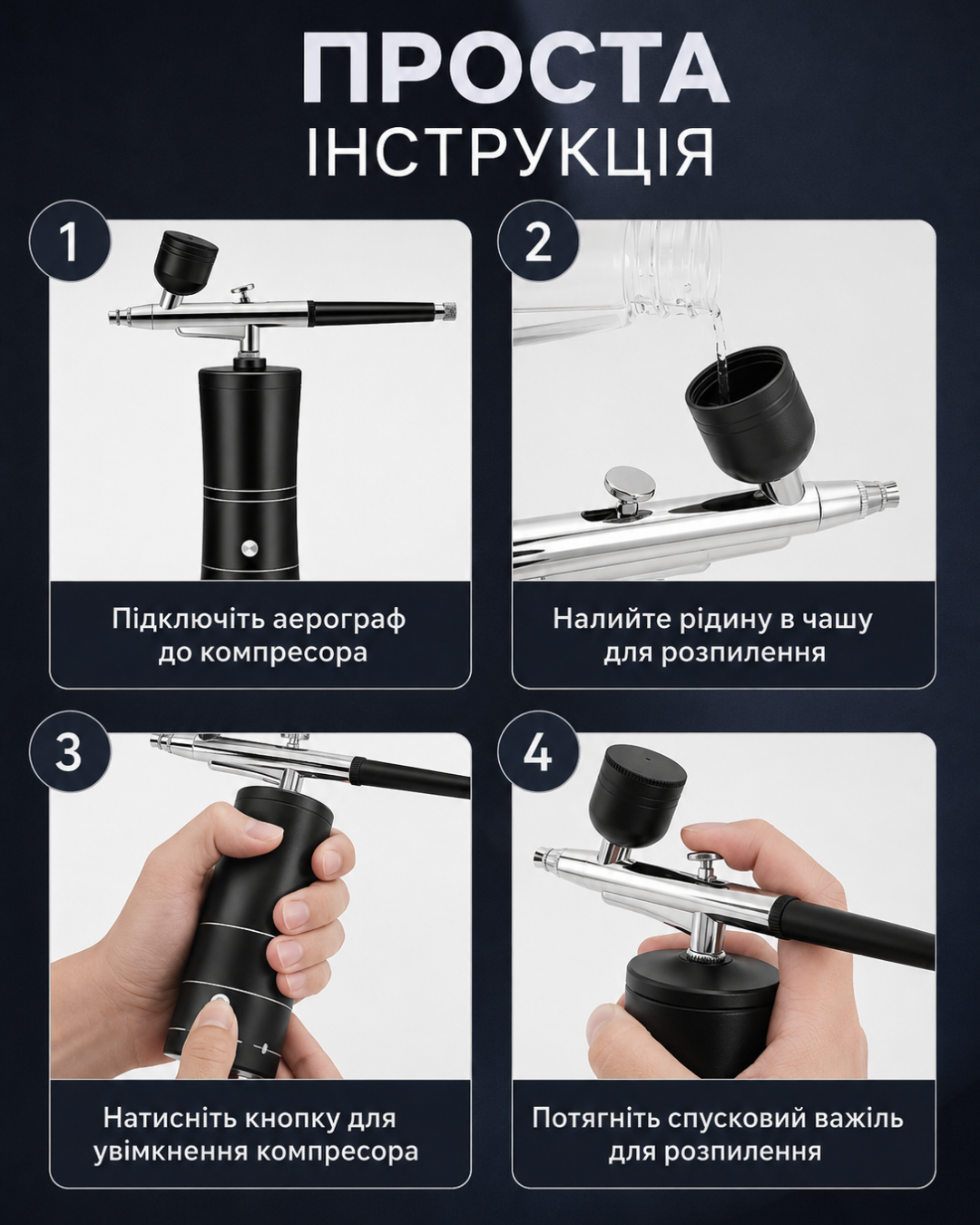 ПРОСТА
ІНСТРУКЦІЯ

1

Підключіть аерограф до компресора

2

Налийте рідину в чашу для розпилення

3

Натисніть кнопку для увімкнення компресора

4

Потягніть спусковий важіль для розпилення